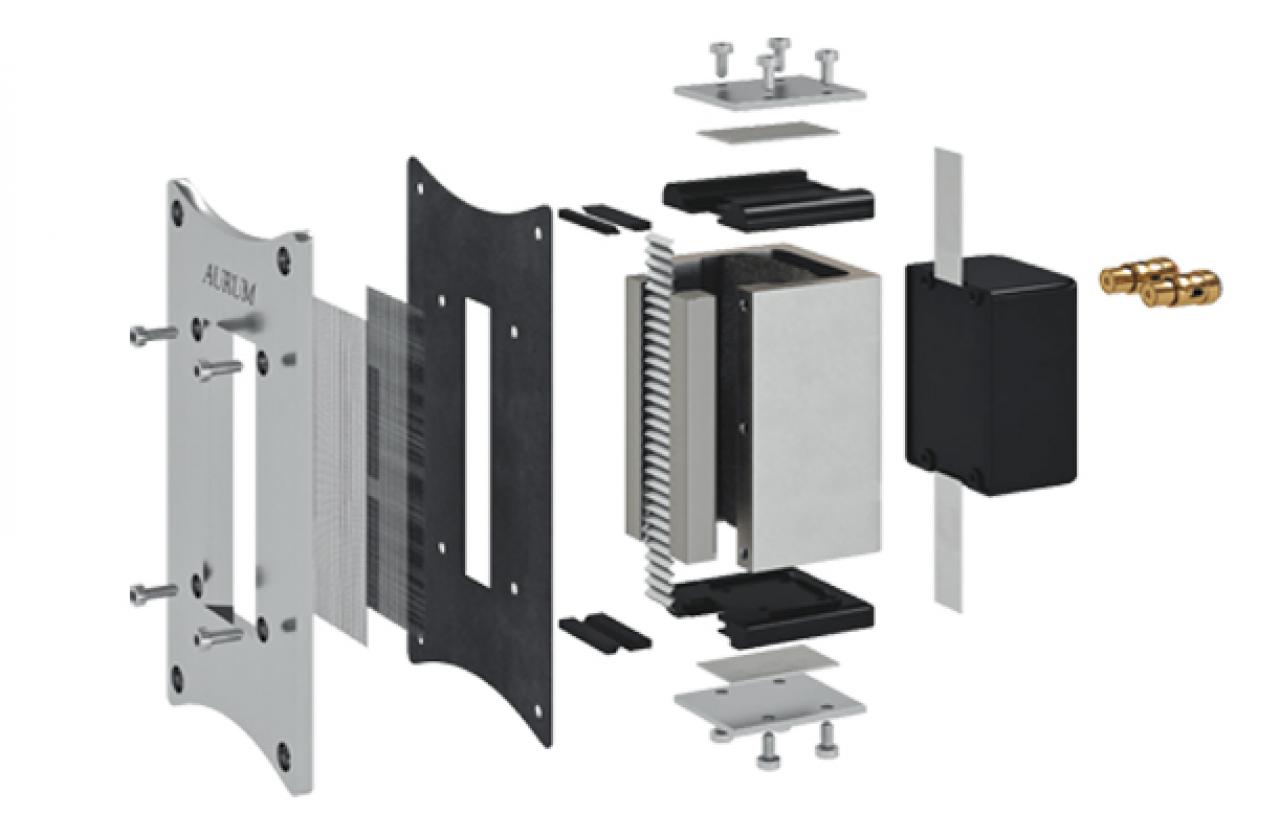 AURUM