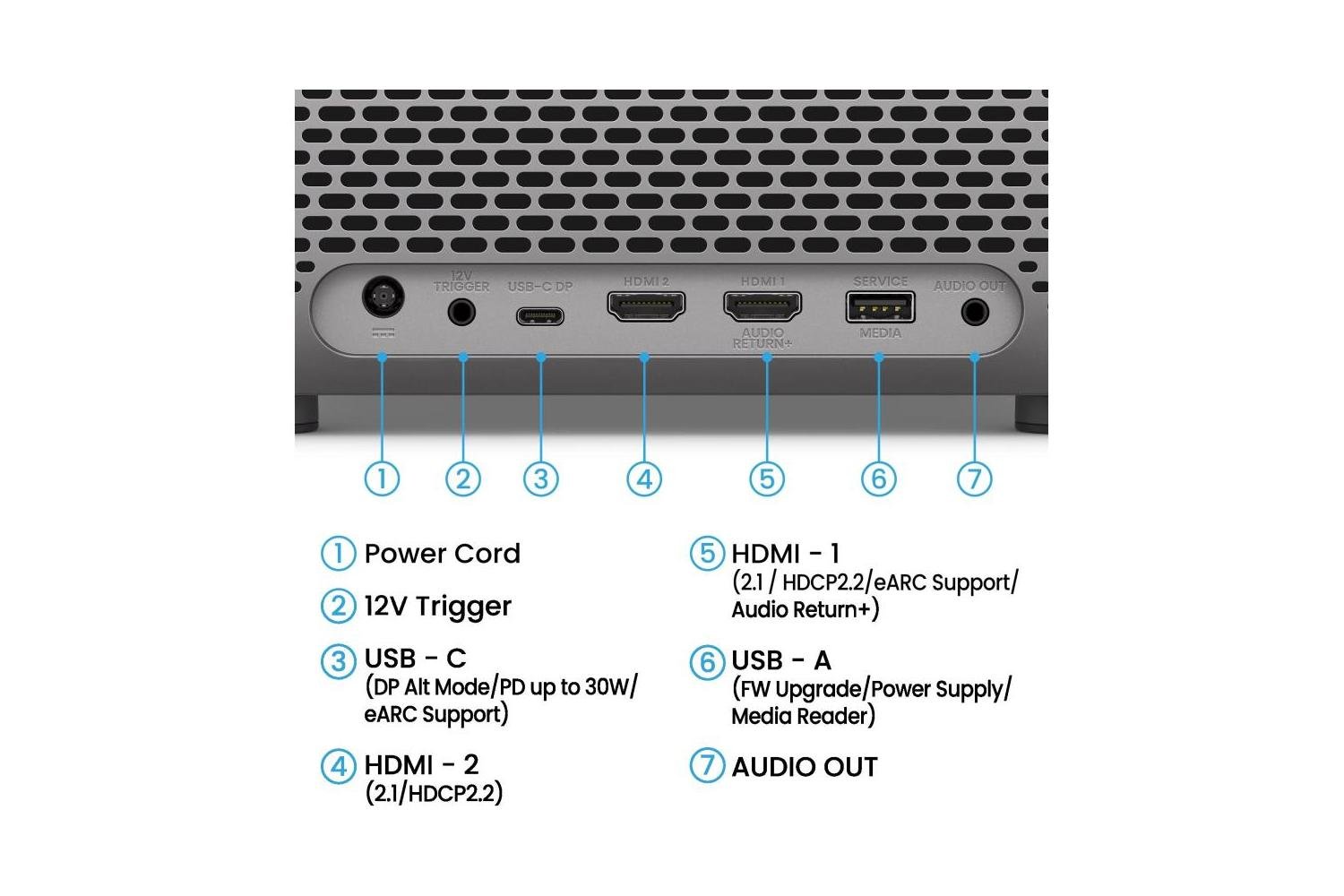 12V TRIGGER USB-C DP HDMI 2 HDMI 1 AUDIO RETURN+ SERVICE MEDIA AUDIO OUT

1 2 3 4 5 6 7

1 Power Cord

2 12V Trigger

3 USB - C
(DP Alt Mode/PD up to 30W/ eARC Support)

4 HDMI - 2
(2.1/HDCP2.2)

5 HDMI - 1
(2.1 / HDCP2.2/eARC Support/ Audio Return+)

6 USB - A
(FW Upgrade/Power Supply/ Media Reader)

7 AUDIO OUT